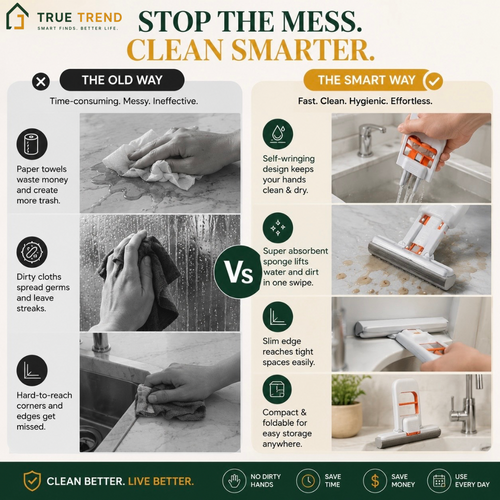 TRUE TREND
SMART FINDS. BETTER LIFE.

STOP THE MESS.
CLEAN SMARTER.

THE OLD WAY
Time-consuming. Messy. Ineffective.

Paper towels waste money and create more trash.

Dirty cloths spread germs and leave streaks.

Hard-to-reach corners and edges get missed.

Vs

THE SMART WAY
Fast. Clean. Hygienic. Effortless.

Self-wringing design keeps your hands clean & dry.

Super absorbent sponge lifts water and dirt in one swipe.

Slim edge reaches tight spaces easily.

Compact & foldable for easy storage anywhere.

CLEAN BETTER. LIVE BETTER.

NO DIRTY HANDS

SAVE TIME

SAVE MONEY

USE EVERY DAY