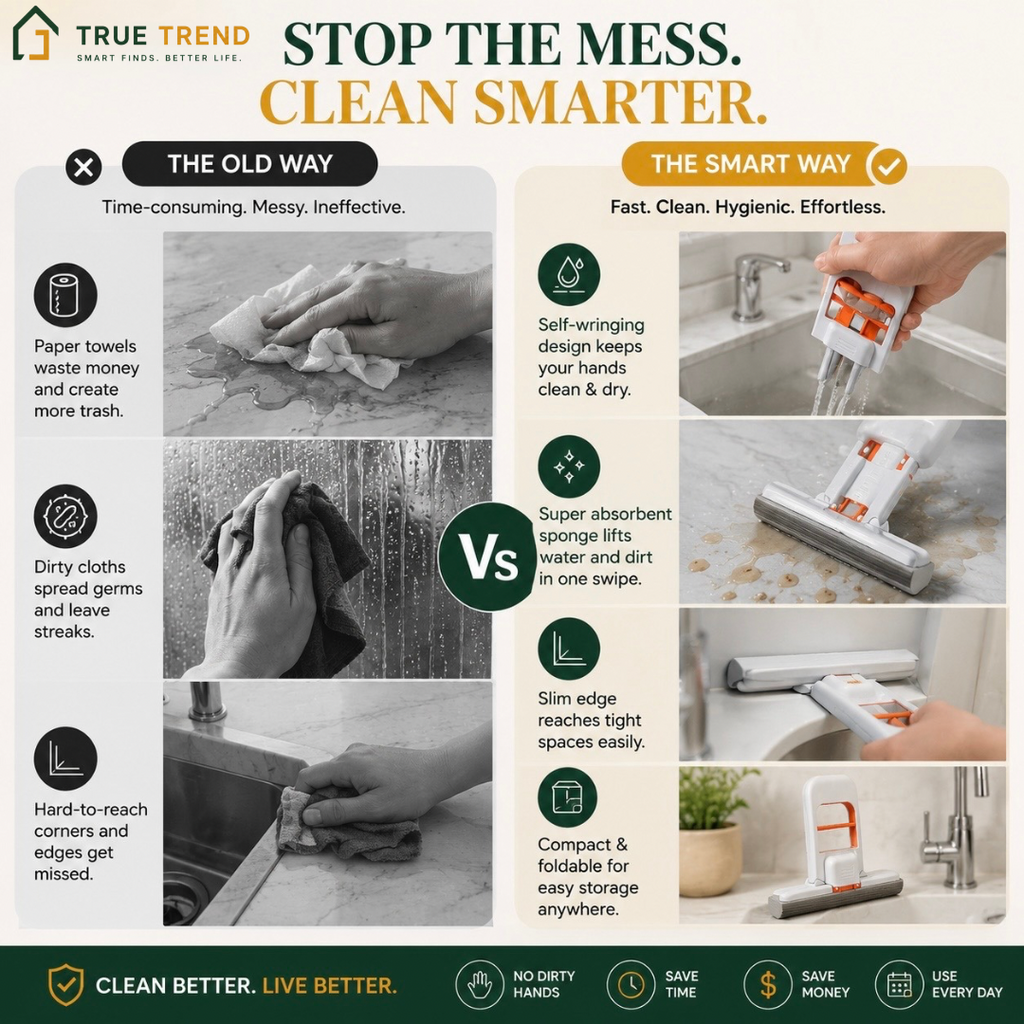 TRUE TREND
SMART FINDS. BETTER LIFE.

STOP THE MESS.
CLEAN SMARTER.

THE OLD WAY

Time-consuming. Messy. Ineffective.

Paper towels waste money and create more trash.

Dirty cloths spread germs and leave streaks.

Hard-to-reach corners and edges get missed.

Vs

THE SMART WAY

Fast. Clean. Hygienic. Effortless.

Self-wringing design keeps your hands clean & dry.

Super absorbent sponge lifts water and dirt in one swipe.

Slim edge reaches tight spaces easily.

Compact & foldable for easy storage anywhere.

CLEAN BETTER. LIVE BETTER.

NO DIRTY HANDS

SAVE TIME

SAVE MONEY

USE EVERY DAY